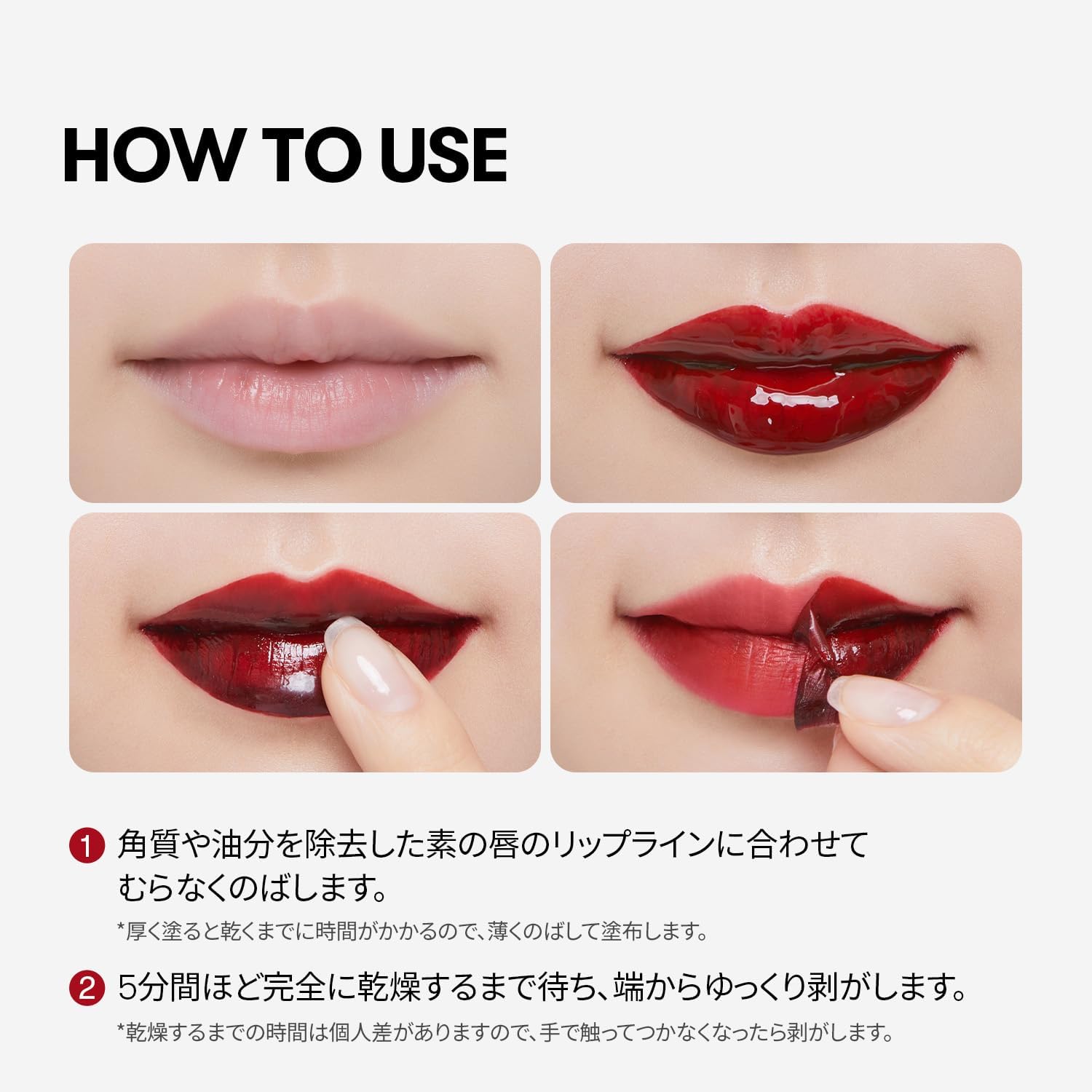 HOW TO USE

1 角質や油分を除去した素の唇のリップラインに合わせてむらなくのばします。

*厚く塗ると乾くまでに時間がかかるので、薄くのばして塗布します。

2 5分間ほど完全に乾燥するまで待ち、端からゆっくり剥がします。

*乾燥するまでの時間は個人差がありますので、手で触ってつかなくなったら剥がします。