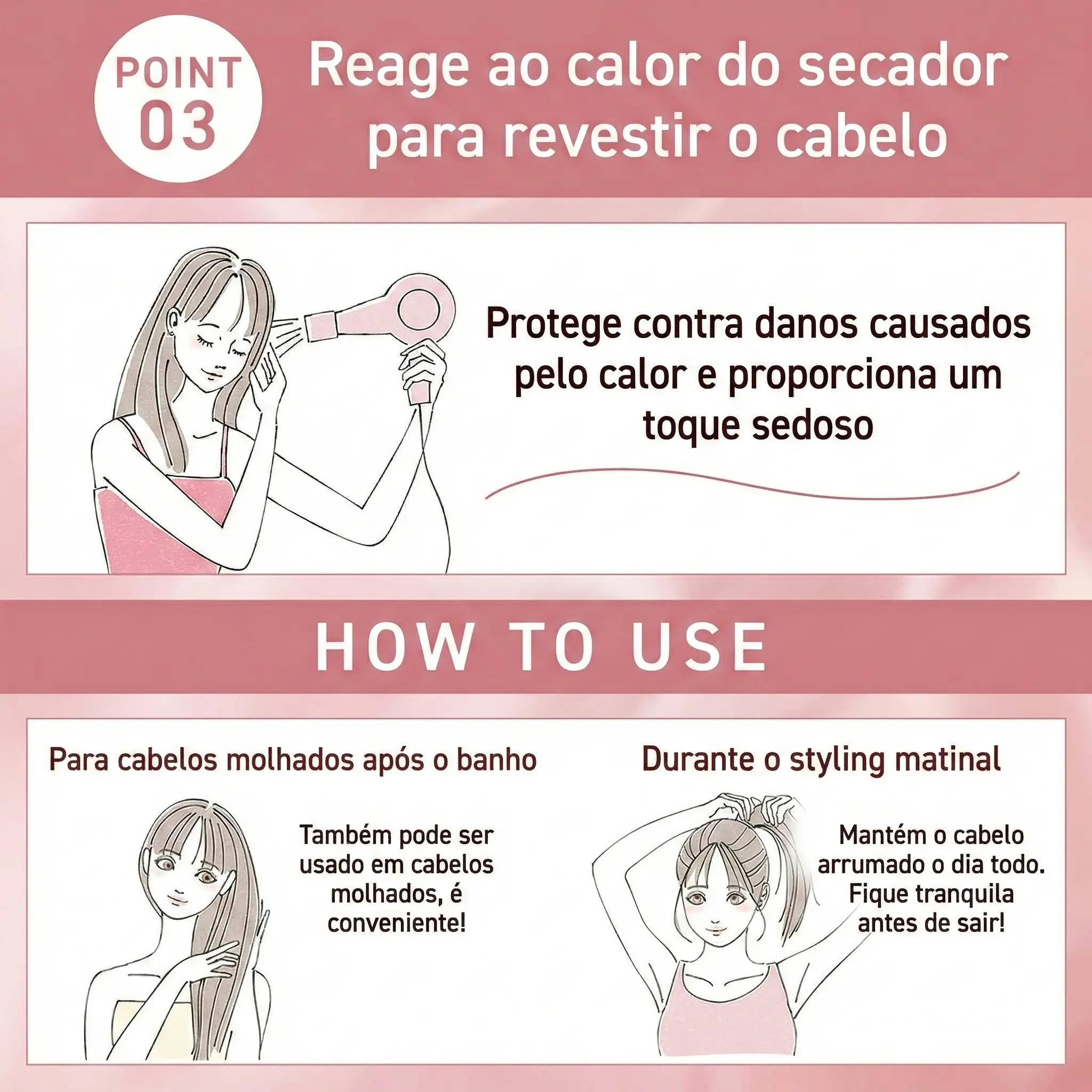 POINT 03

Reage ao calor do secador para revestir o cabelo

Protege contra danos causados pelo calor e proporciona um toque sedoso

HOW TO USE

Para cabelos molhados após o banho

Também pode ser usado em cabelos molhados, é conveniente!

Durante o styling matinal

Mantém o cabelo arrumado o dia todo. Fique tranquila antes de sair!